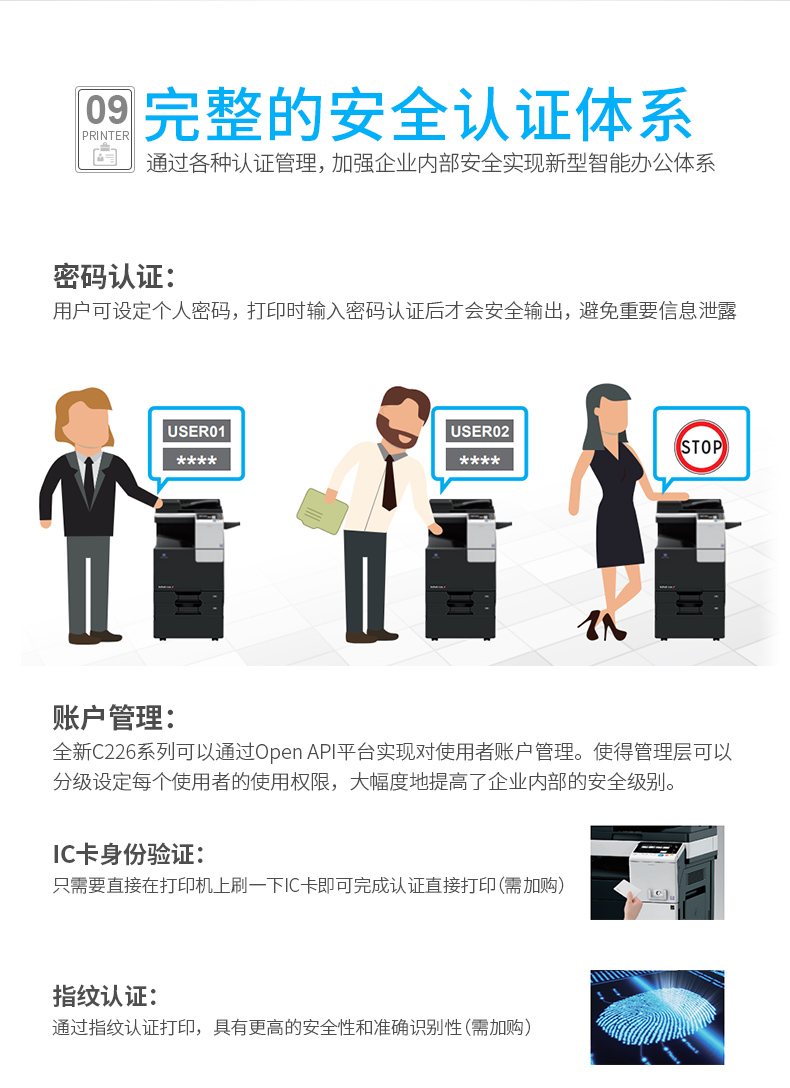 09
PRINTER

完整的安全认证体系
通过各种认证管理，加强企业内部安全实现新型智能办公体系

密码认证：
用户可设定个人密码，打印时输入密码认证后才会安全输出，避免重要信息泄露

USER01
****

USER02
****

STOP

账户管理：
全新C226系列可以通过Open API平台实现对使用者账户管理。使得管理层可以分级设定每个使用者的使用权限，大幅度地提高了企业内部的安全级别。

IC卡身份验证：
只需要直接在打印机上刷一下IC卡即可完成认证直接打印(需加购)

指纹认证：
通过指纹认证打印，具有更高的安全性和准确识别性(需加购)